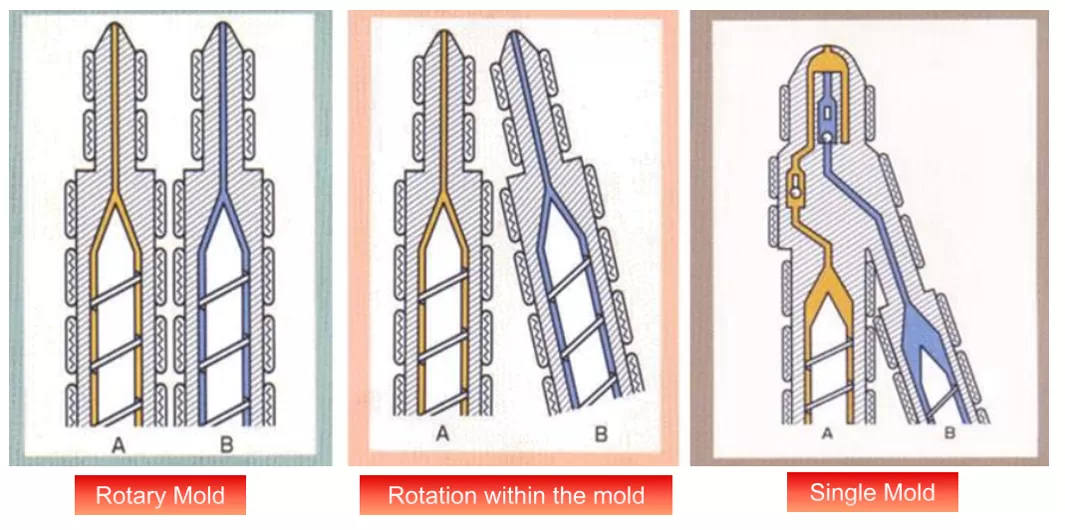 A B

Rotary Mold

A B

Rotation within the mold

A B

Single Mold